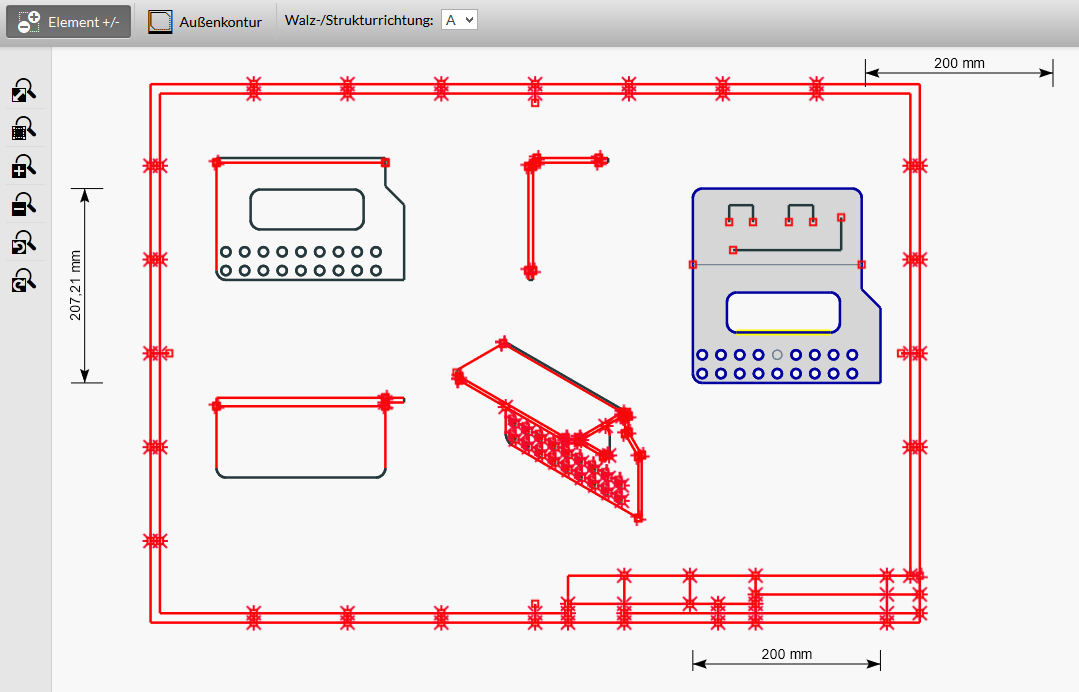 Element +/-

Außenkontur

Walz-/Strukturrichtung: A

200 mm

207,21 mm

200 mm